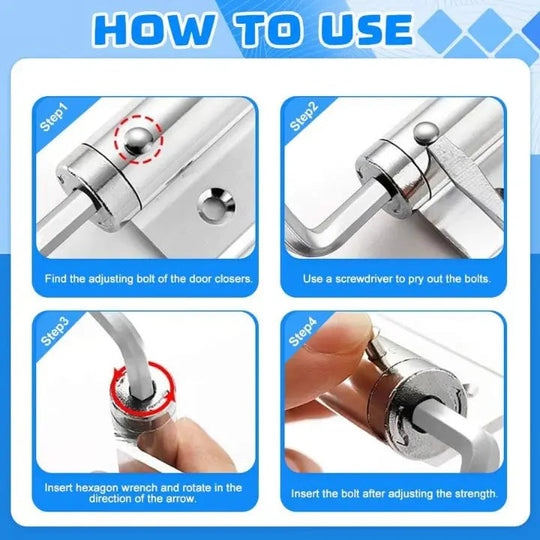 HOW TO USE

Step1

Find the adjusting bolt of the door closers.

Step2

Use a screwdriver to pry out the bolts.

Step3

Insert hexagon wrench and rotate in the direction of the arrow.

Step4

Insert the bolt after adjusting the strength.